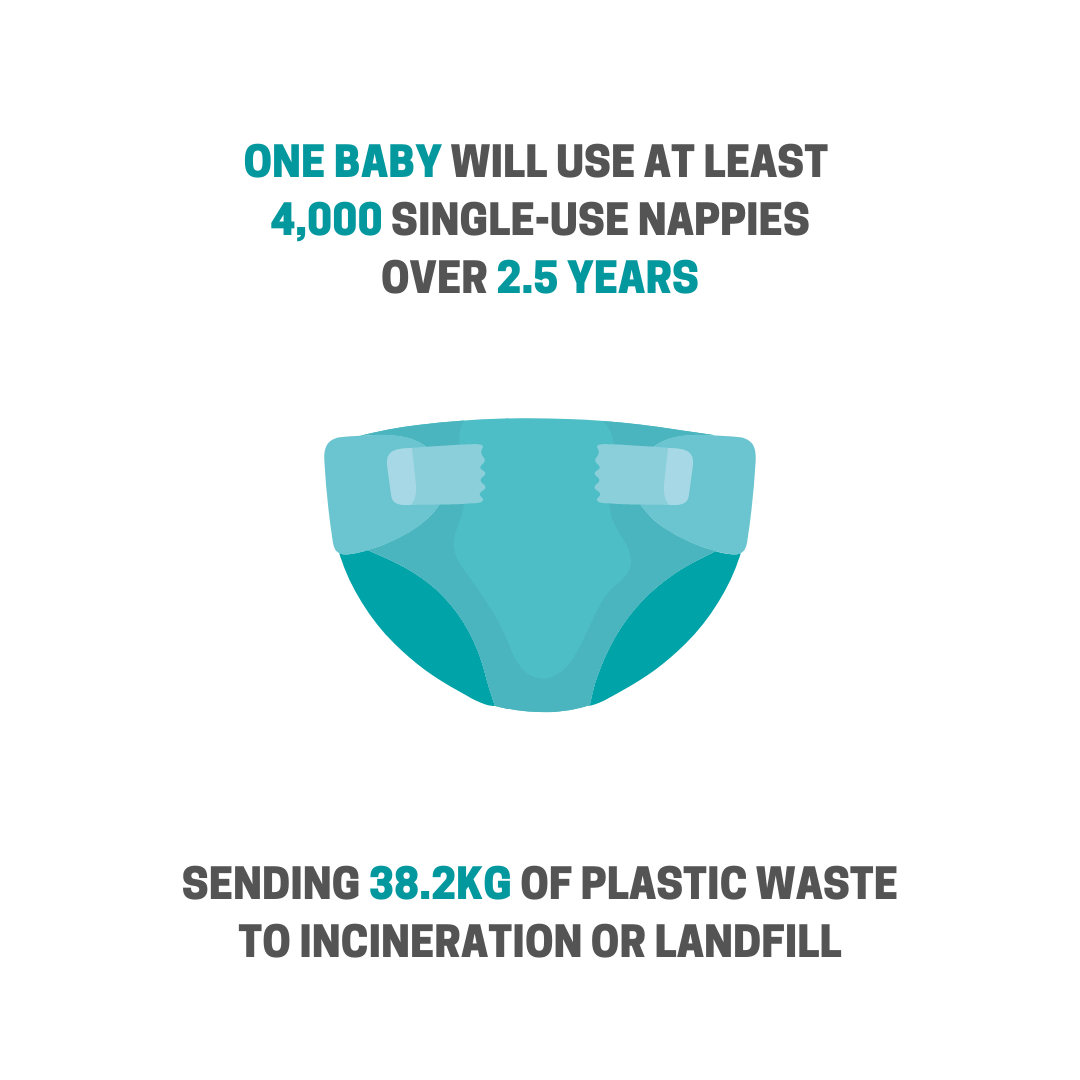 ONE BABY WILL USE AT LEAST 4,000 SINGLE-USE NAPPIES OVER 2.5 YEARS

SENDING 38.2KG OF PLASTIC WASTE TO INCINERATION OR LANDFILL